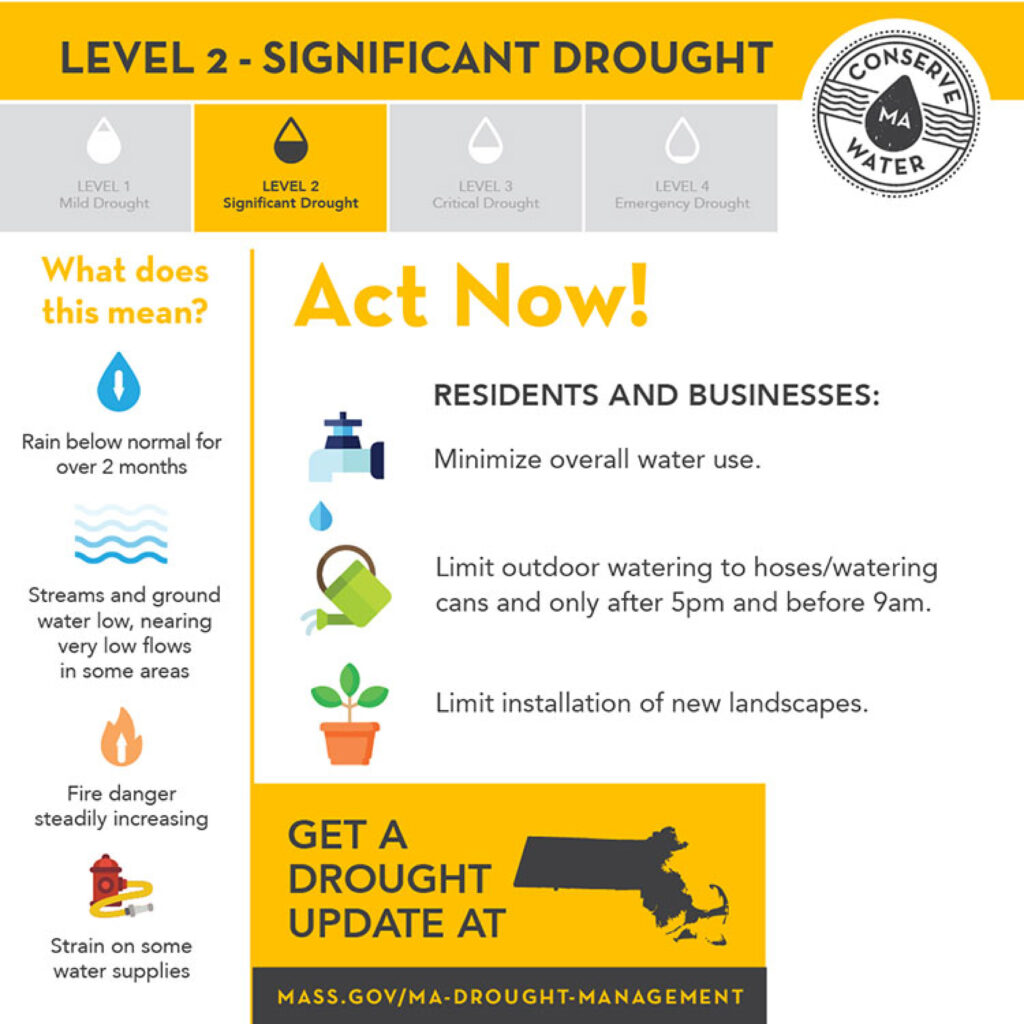 LEVEL 2 - SIGNIFICANT DROUGHT

CONSERVE MA WATER

LEVEL 1
Mild Drought

LEVEL 2
Significant Drought

LEVEL 3
Critical Drought

LEVEL 4
Emergency Drought

What does this mean?

Rain below normal for over 2 months

Streams and ground water low, nearing very low flows in some areas

Fire danger steadily increasing

Strain on some water supplies

Act Now!

RESIDENTS AND BUSINESSES:

Minimize overall water use.

Limit outdoor watering to hoses/watering cans and only after 5pm and before 9am.

Limit installation of new landscapes.

GET A DROUGHT UPDATE AT

MASS.GOV/MA-DROUGHT-MANAGEMENT